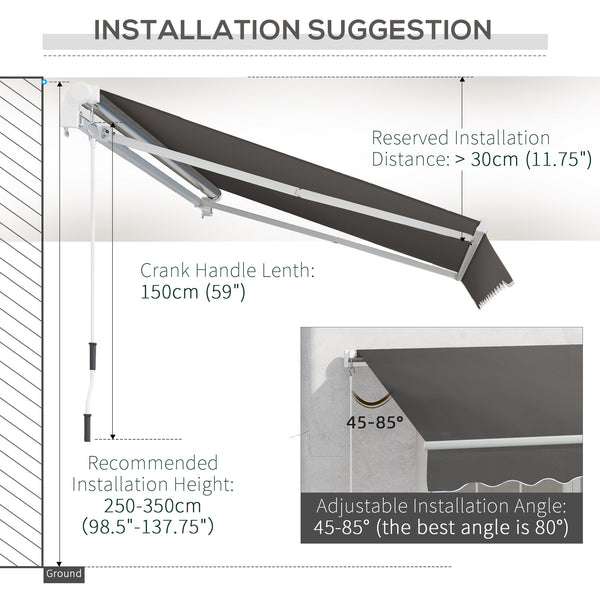 INSTALLATION SUGGESTION

Reserved Installation Distance: > 30cm (11.75")

Crank Handle Lenth: 150cm (59")

45-85°

Recommended Installation Height: 250-350cm (98.5"-137.75")

Adjustable Installation Angle: 45-85° (the best angle is 80°)

Ground