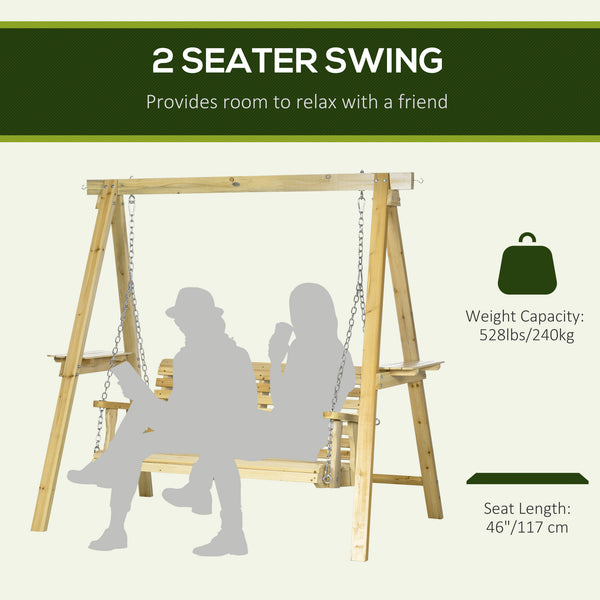 2 SEATER SWING

Provides room to relax with a friend

Weight Capacity: 528lbs/240kg

Seat Length: 46"/117 cm