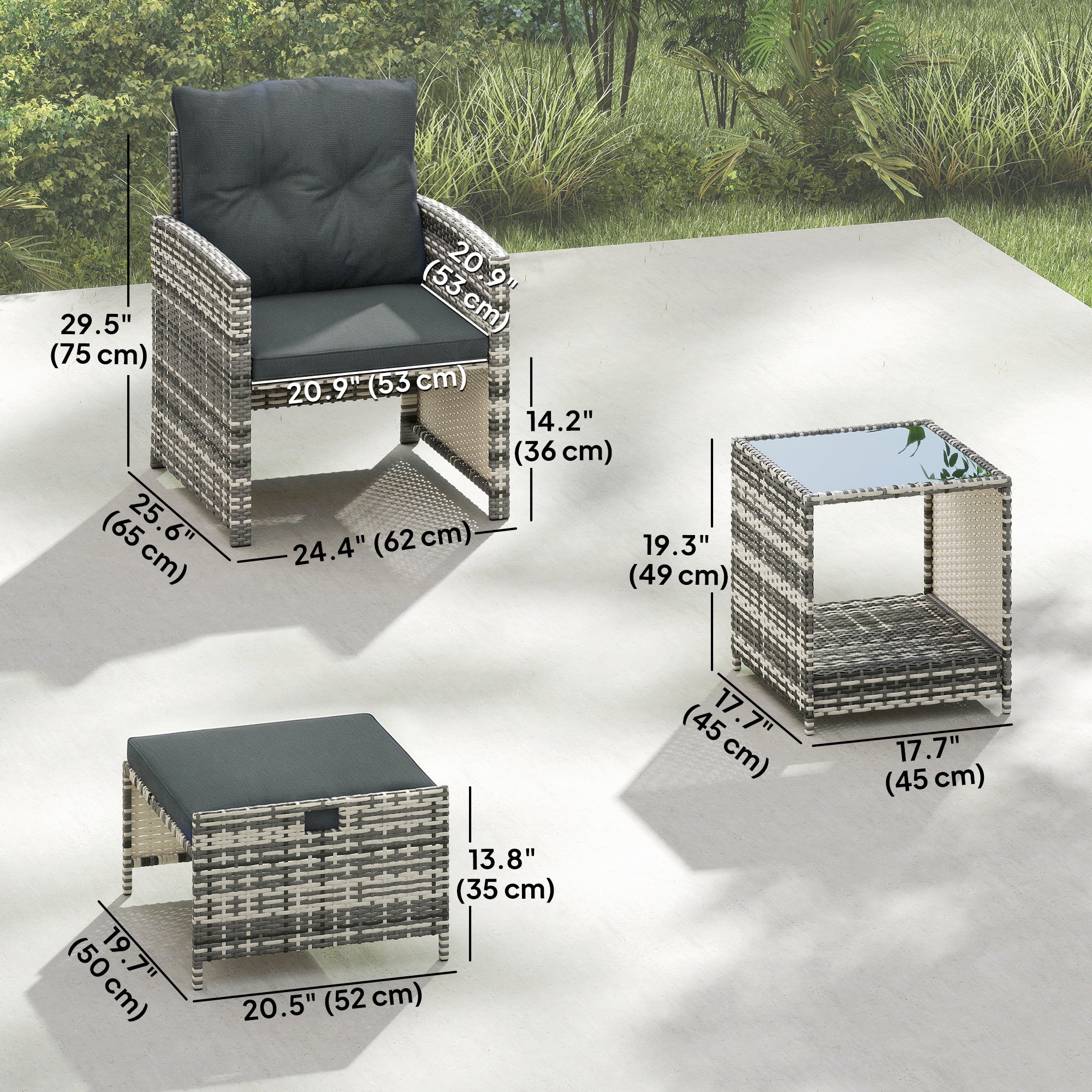 29.5"
(75 cm)

20.9"
(53 cm)

20.9" (53 cm)

14.2"
(36 cm)

25.6"
(65 cm)

24.4" (62 cm)

19.3"
(49 cm)

17.7"
(45 cm)

17.7"
(45 cm)

13.8"
(35 cm)

19.7"
(50 cm)

20.5" (52 cm)