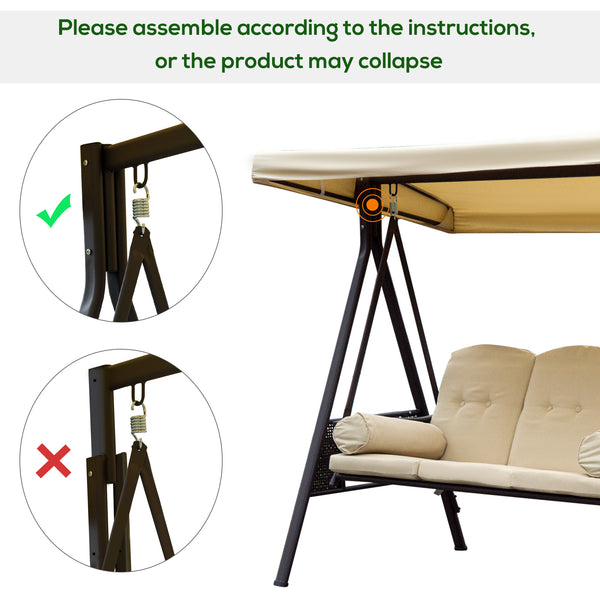 Please assemble according to the instructions,
or the product may collapse