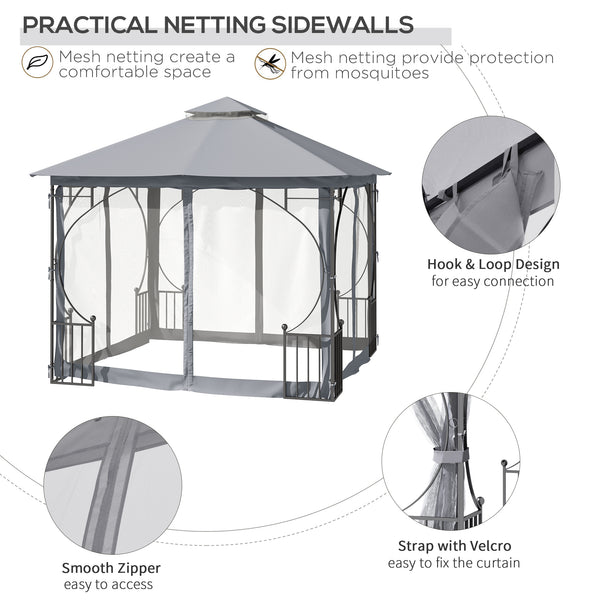 PRACTICAL NETTING SIDEWALLS

Mesh netting create a comfortable space

Mesh netting provide protection from mosquitoes

Hook & Loop Design
for easy connection

Smooth Zipper
easy to access

Strap with Velcro
easy to fix the curtain