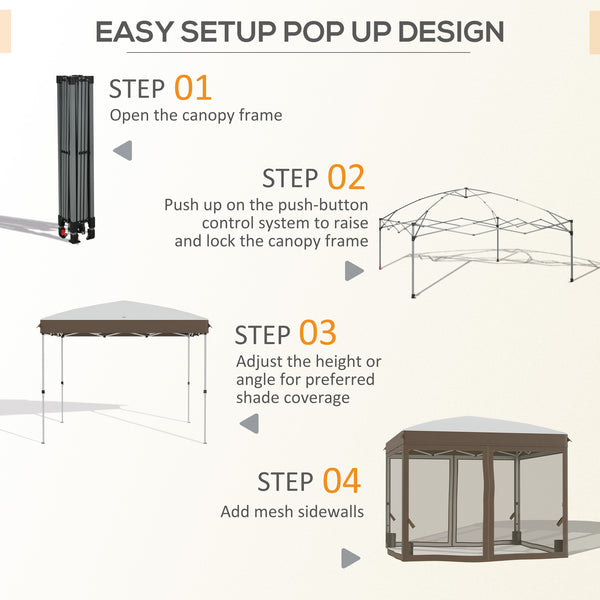 EASY SETUP POP UP DESIGN

STEP 01
Open the canopy frame

STEP 02
Push up on the push-button control system to raise and lock the canopy frame

STEP 03
Adjust the height or angle for preferred shade coverage

STEP 04
Add mesh sidewalls